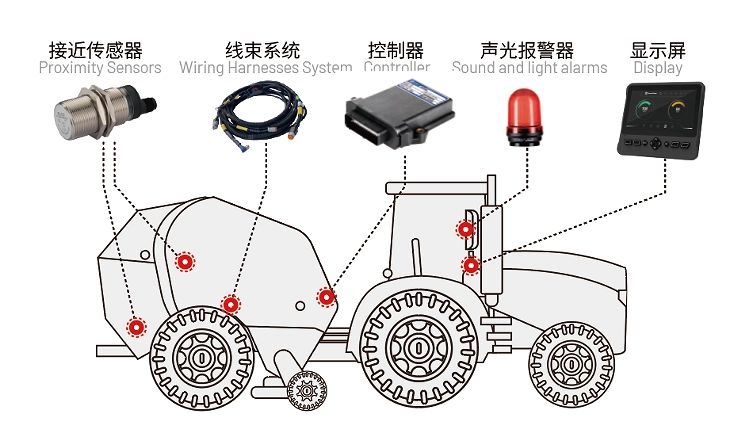 接近传感器
Proximity Sensors

线束系统
Wiring Harnesses System

控制器
Controller

声光报警器
Sound and light alarms

显示屏
Display